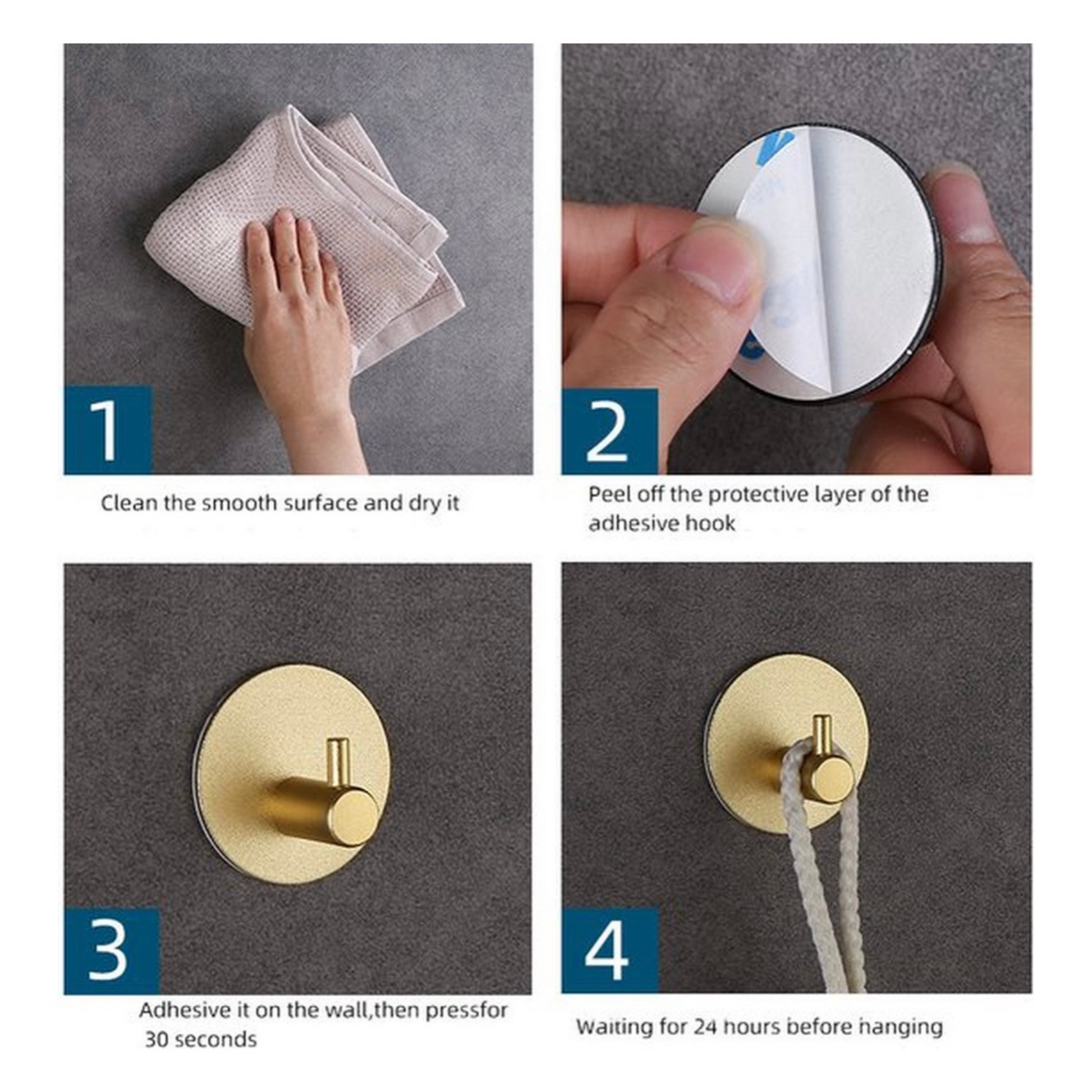 1

Clean the smooth surface and dry it

2

Peel off the protective layer of the adhesive hook

3

Adhesive it on the wall,then pressfor 30 seconds

4

Waiting for 24 hours before hanging