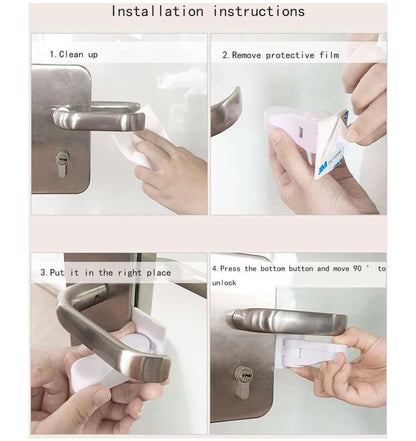 Installation instructions

1.Clean up

2.Remove protective film

3M

3.Put it in the right place

4.Press the bottom button and move 90 ° to unlock