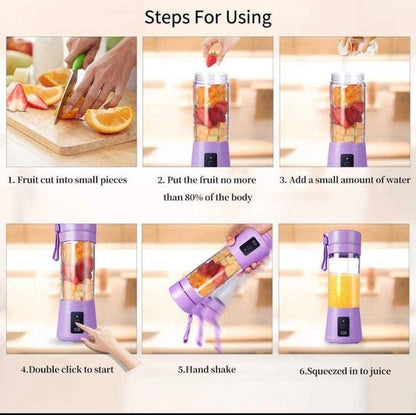 Steps For Using

1. Fruit cut into small pieces

2. Put the fruit no more than 80% of the body

3. Add a small amount of water

4.Double click to start

5.Hand shake

6.Squeezed in to juice