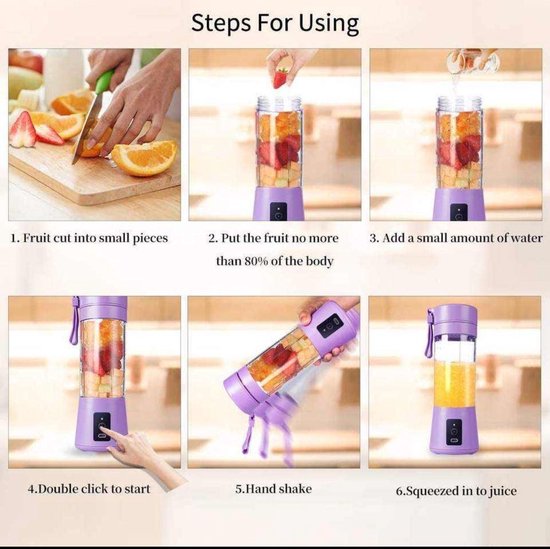 Steps For Using

1. Fruit cut into small pieces

2. Put the fruit no more than 80% of the body

3. Add a small amount of water

4.Double click to start

5.Hand shake

6.Squeezed in to juice