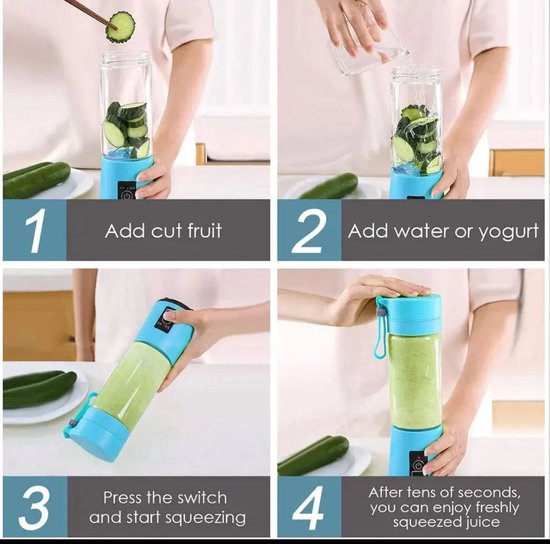 1 Add cut fruit

2 Add water or yogurt

3 Press the switch and start squeezing

4 After tens of seconds, you can enjoy freshly squeezed juice